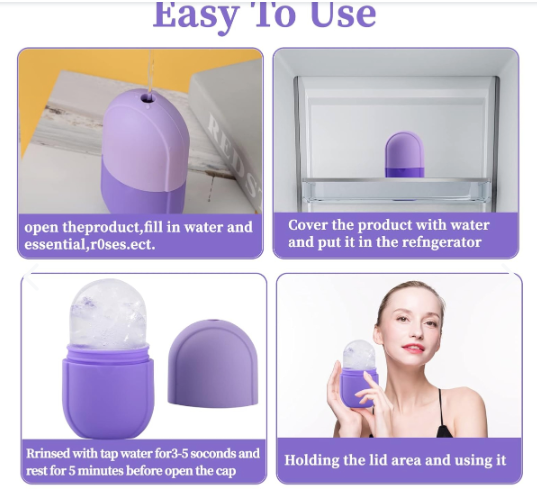 Easy To Use

REDS

open theproduct,fill in water and essential,r0ses.ect.

Cover the product with water and put it in the refngerator

Rrinsed with tap water for3-5 soconds and rest for 5 minutes before open the cap

Holding the lid area and using it