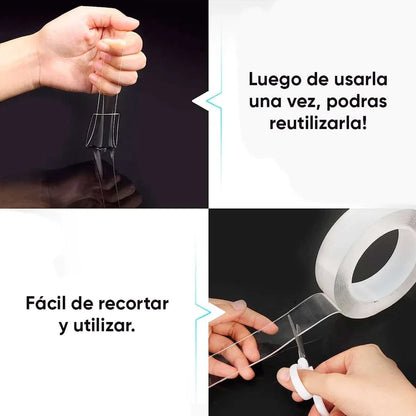 Luego de usarla una vez, podras reutilizarla!

Fácil de recortar y utilizar.